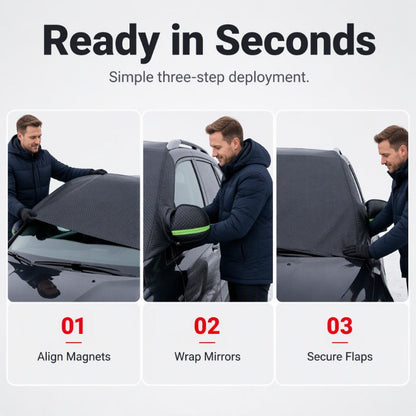 Ready in Seconds

Simple three-step deployment.

01

Align Magnets

02

Wrap Mirrors

03

Secure Flaps