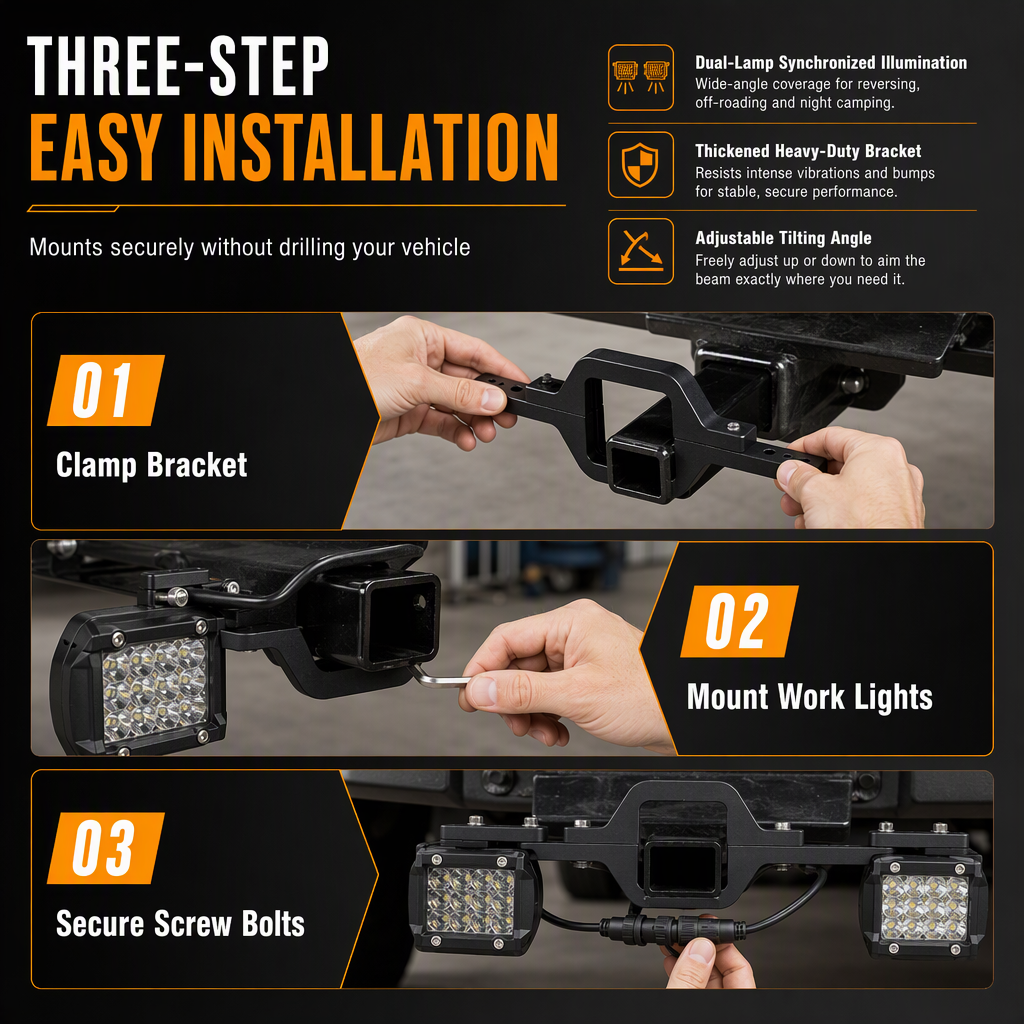 THREE-STEP
EASY INSTALLATION

Mounts securely without drilling your vehicle

Dual-Lamp Synchronized Illumination
Wide-angle coverage for reversing, off-roading and night camping.

Thickened Heavy-Duty Bracket
Resists intense vibrations and bumps for stable, secure performance.

Adjustable Tilting Angle
Freely adjust up or down to aim the beam exactly where you need it.

01
Clamp Bracket

02
Mount Work Lights

03
Secure Screw Bolts