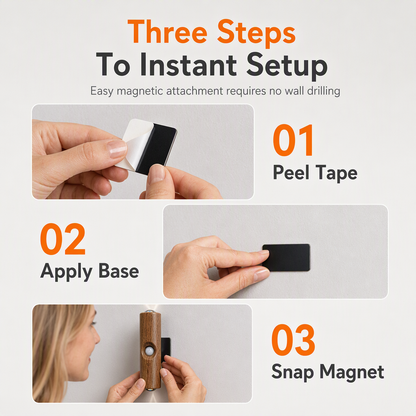 Three Steps
To Instant Setup

Easy magnetic attachment requires no wall drilling

01
Peel Tape

02
Apply Base

03
Snap Magnet