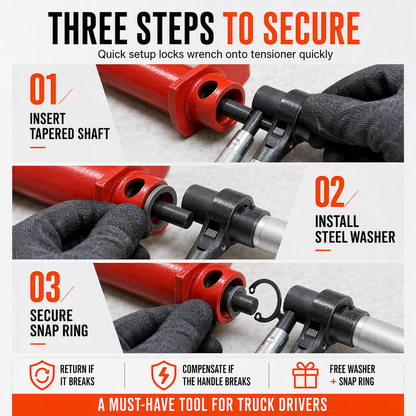 THREE STEPS TO SECURE
Quick setup locks wrench onto tensioner quickly

01
INSERT TAPERED SHAFT

02
INSTALL STEEL WASHER

03
SECURE SNAP RING

RETURN IF IT BREAKS

COMPENSATE IF THE HANDLE BREAKS

FREE WASHER + SNAP RING

A MUST-HAVE TOOL FOR TRUCK DRIVERS