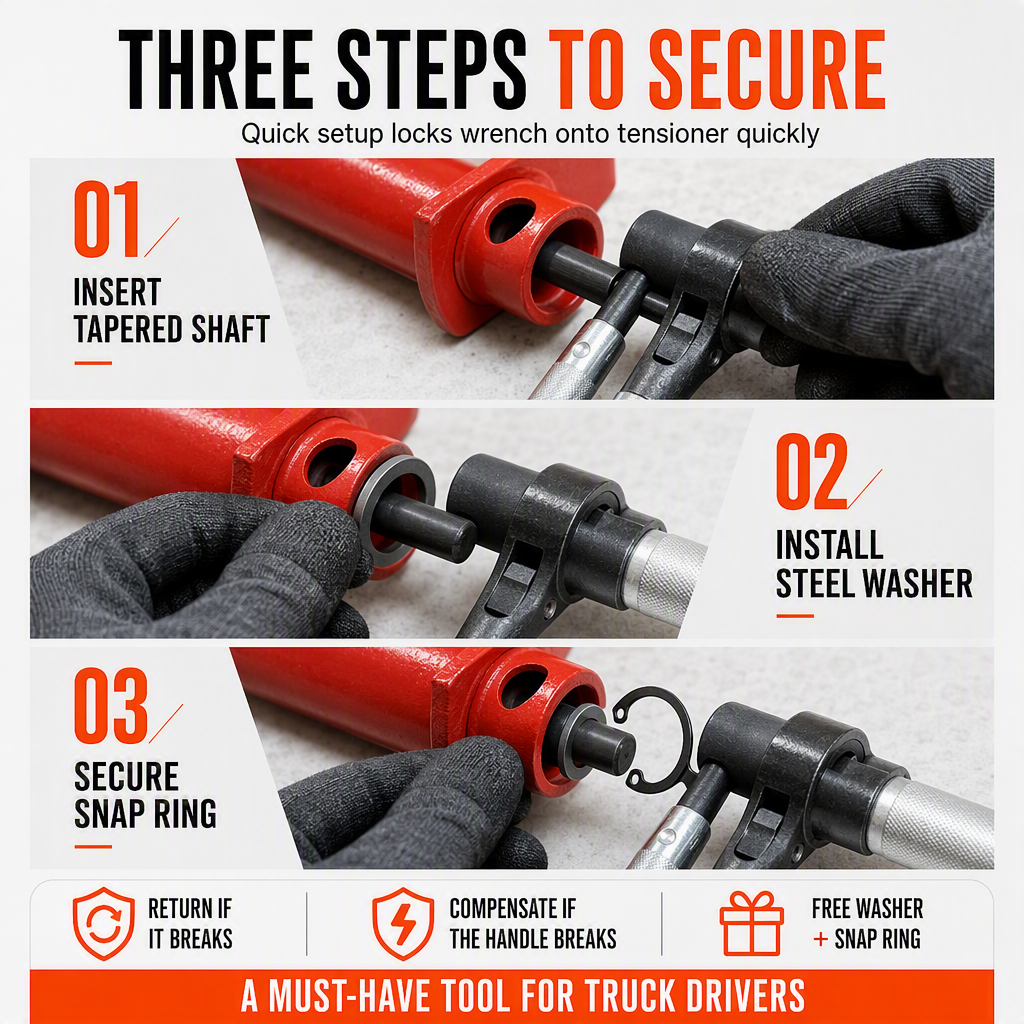 THREE STEPS TO SECURE

Quick setup locks wrench onto tensioner quickly

01

INSERT TAPERED SHAFT

02

INSTALL STEEL WASHER

03

SECURE SNAP RING

RETURN IF IT BREAKS

COMPENSATE IF THE HANDLE BREAKS

FREE WASHER + SNAP RING

A MUST-HAVE TOOL FOR TRUCK DRIVERS