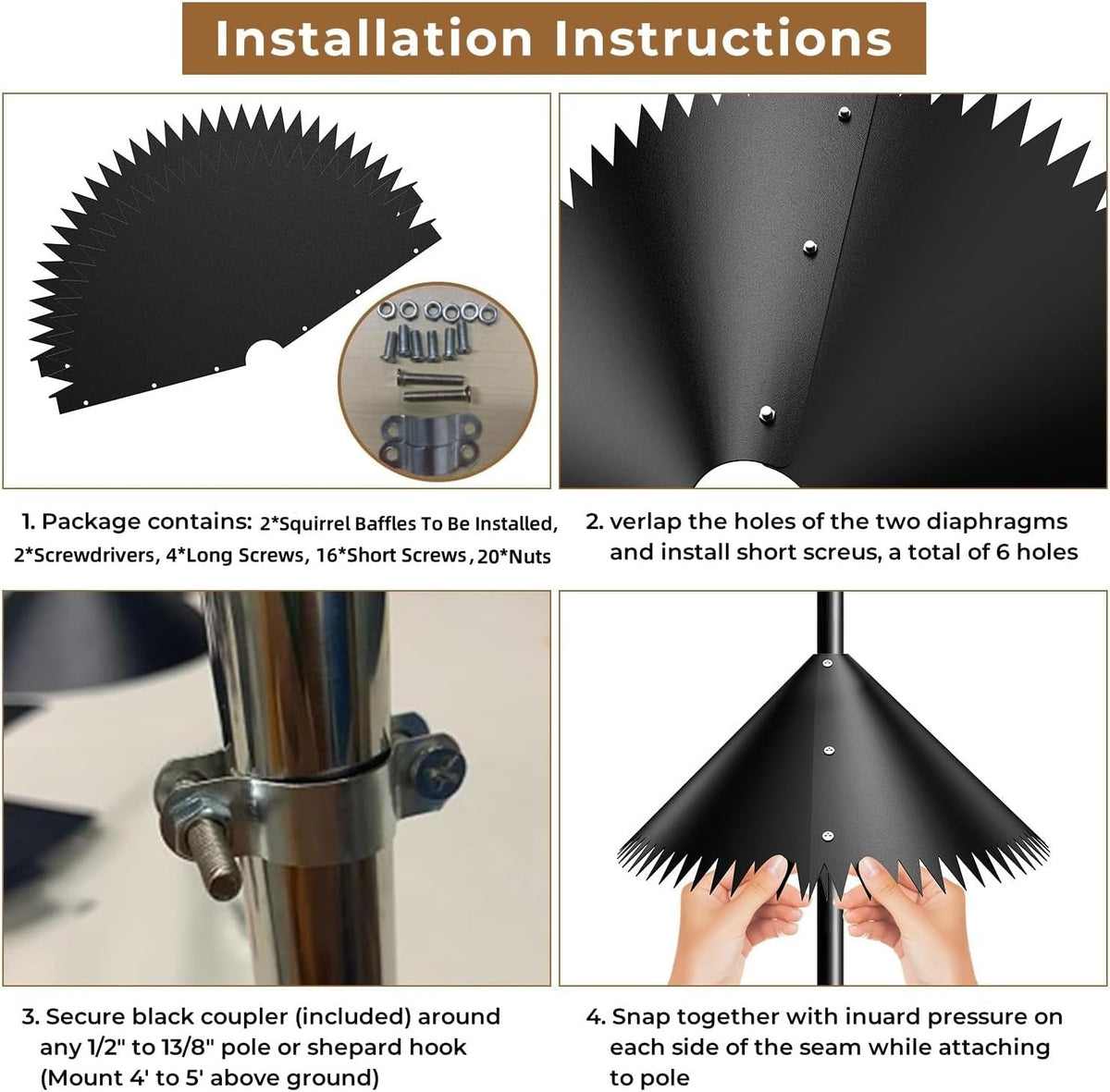 Installation Instructions

1. Package contains: 2*Squirrel Baffles To Be Installed, 2*Screwdrivers, 4*Long Screws, 16*Short Screws, 20*Nuts

2. verlap the holes of the two diaphragms and install short screus, a total of 6 holes

3. Secure black coupler (included) around any 1/2" to 13/8" pole or shepard hook (Mount 4' to 5' above ground)

4. Snap together with inuard pressure on each side of the seam while attaching to pole