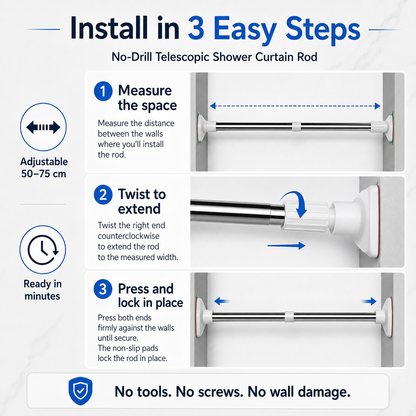 Install in 3 Easy Steps

No-Drill Telescopic Shower Curtain Rod

Adjustable 50–75 cm

Ready in minutes

1 Measure the space

Measure the distance between the walls where you'll install the rod.

2 Twist to extend

Twist the right end counterclockwise to extend the rod to the measured width.

3 Press and lock in place

Press both ends firmly against the walls until secure. The non-slip pads lock the rod in place.

No tools. No screws. No wall damage.