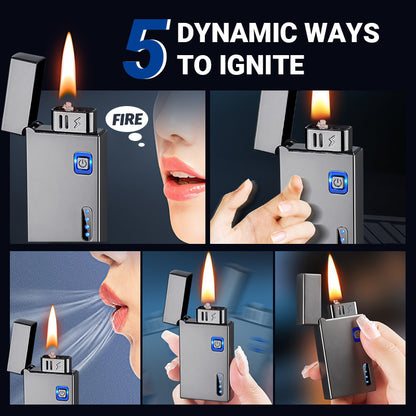 5 DYNAMIC WAYS TO IGNITE

FIRE