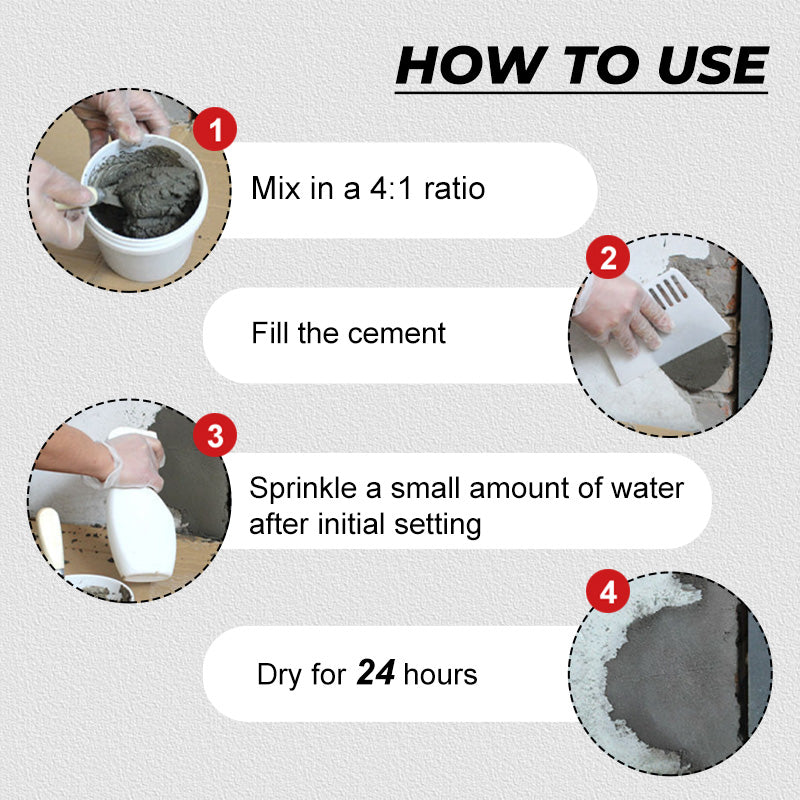 HOW TO USE

1

Mix in a 4:1 ratio

2

Fill the cement

3

Sprinkle a small amount of water after initial setting

4

Dry for 24 hours